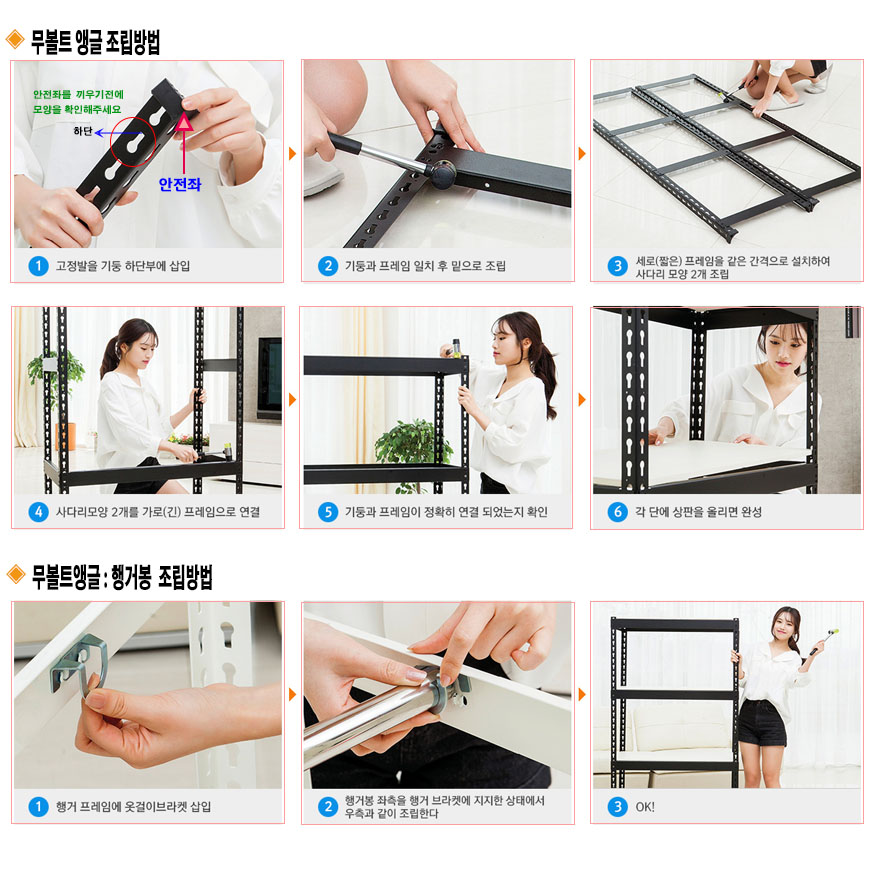 무볼트 앵글 조립방법

안전좌를 끼우기전에 모양을 확인해주세요

하단

안전좌

1 고정발을 기둥 하단부에 삽입

2 기둥과 프레임 일치 후 밑으로 조립

3 세로(짧은) 프레임을 같은 간격으로 설치하여 사다리 모양 2개 조립

4 사다리모양 2개를 가로(긴) 프레임으로 연결

5 기둥과 프레임이 정확히 연결 되었는지 확인

6 각 단에 상판을 올리면 완성

무볼트앵글 : 행거봉 조립방법

1 행거 프레임에 옷걸이브라켓 삽입

2 행거봉 좌측을 행거 브라켓에 지지한 상태에서 우측과 같이 조립한다

3 OK!